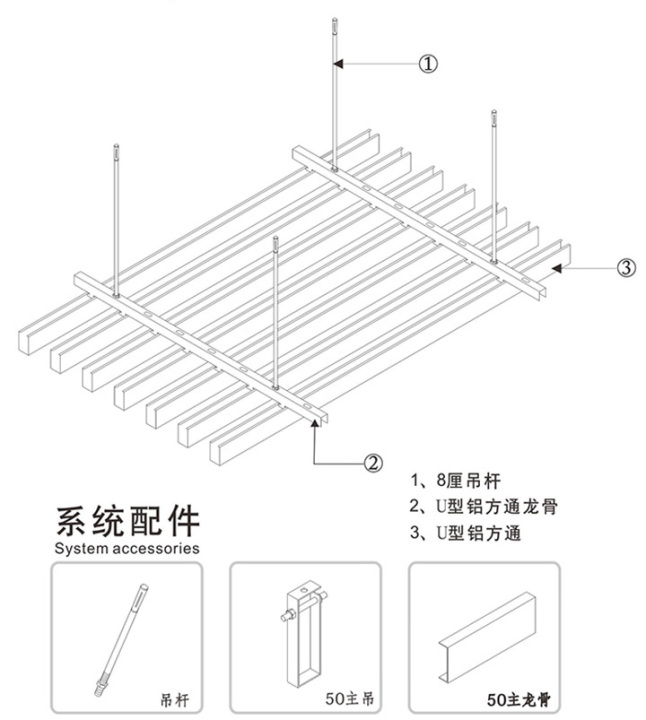 ①

③

②

1、8厘吊杆
2、U型铝方通龙骨
3、U型铝方通

系统配件
System accessories

吊杆

50主吊

50主龙骨